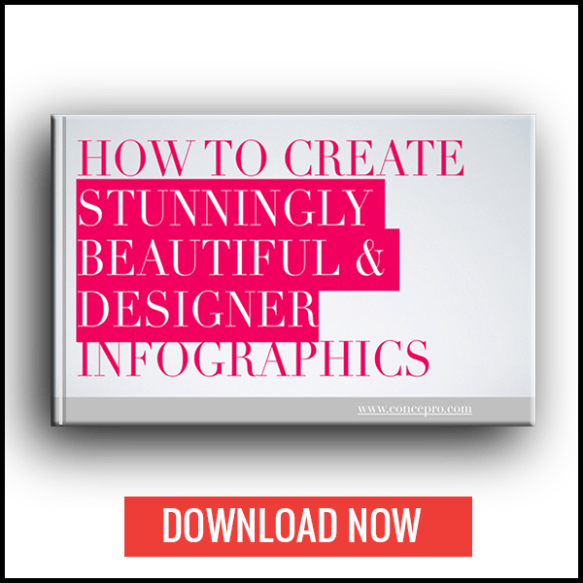 HOW TO CREATE STUNNINGLY BEAUTIFUL & DESIGNER INFOGRAPHICS

www.concepro.com

DOWNLOAD NOW